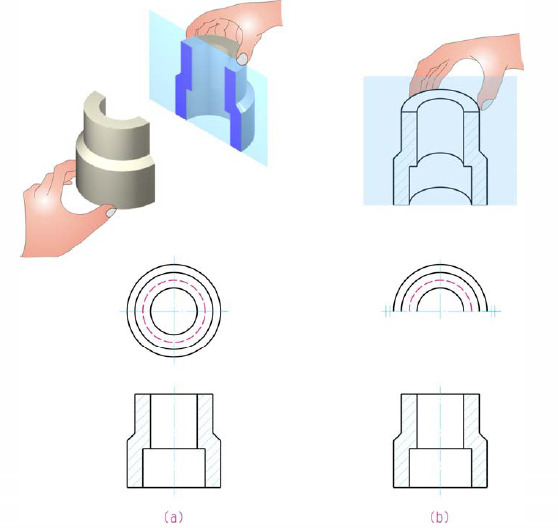 (a)

(b)