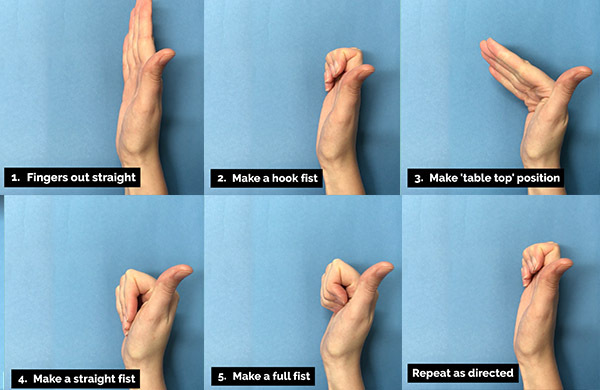 1. Fingers out straight

2. Make a hook fist

3. Make 'table top' position

4. Make a straight fist

5. Make a full fist

Repeat as directed