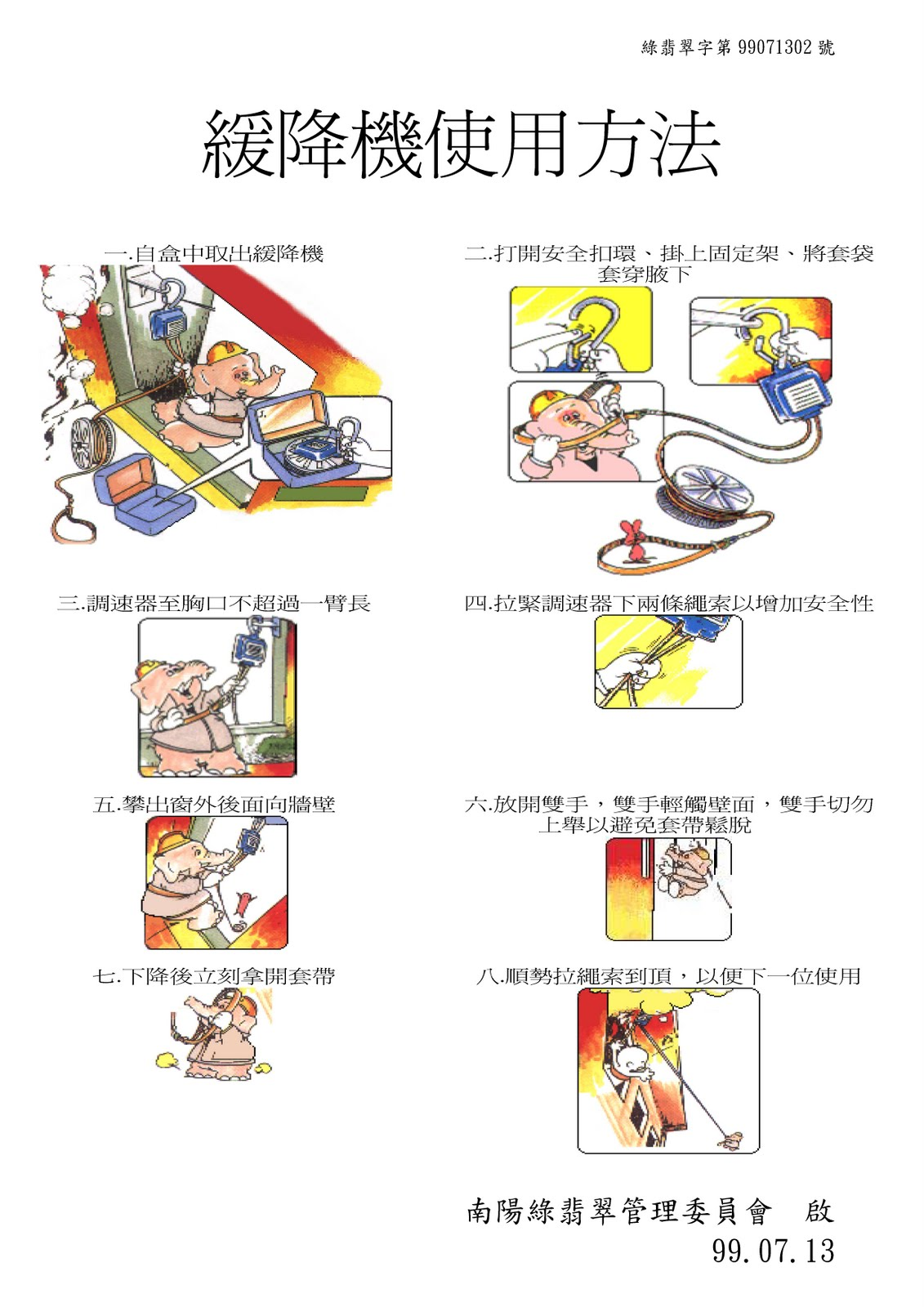 綠翡翠字第 99071302 號

緩降機使用方法

一.自盒中取出緩降機

二.打開安全扣環、掛上固定架、將套袋套穿腋下

三.調速器至胸口不超過一臂長

四.拉緊調速器下兩條繩索以增加安全性

五.攀出窗外後面向牆壁

六.放開雙手，雙手輕觸壁面，雙手切勿上舉以避免套帶鬆脫

七.下降後立刻拿開套帶

八.順勢拉繩索到頂，以便下一位使用

南陽綠翡翠管理委員會　啟
99.07.13