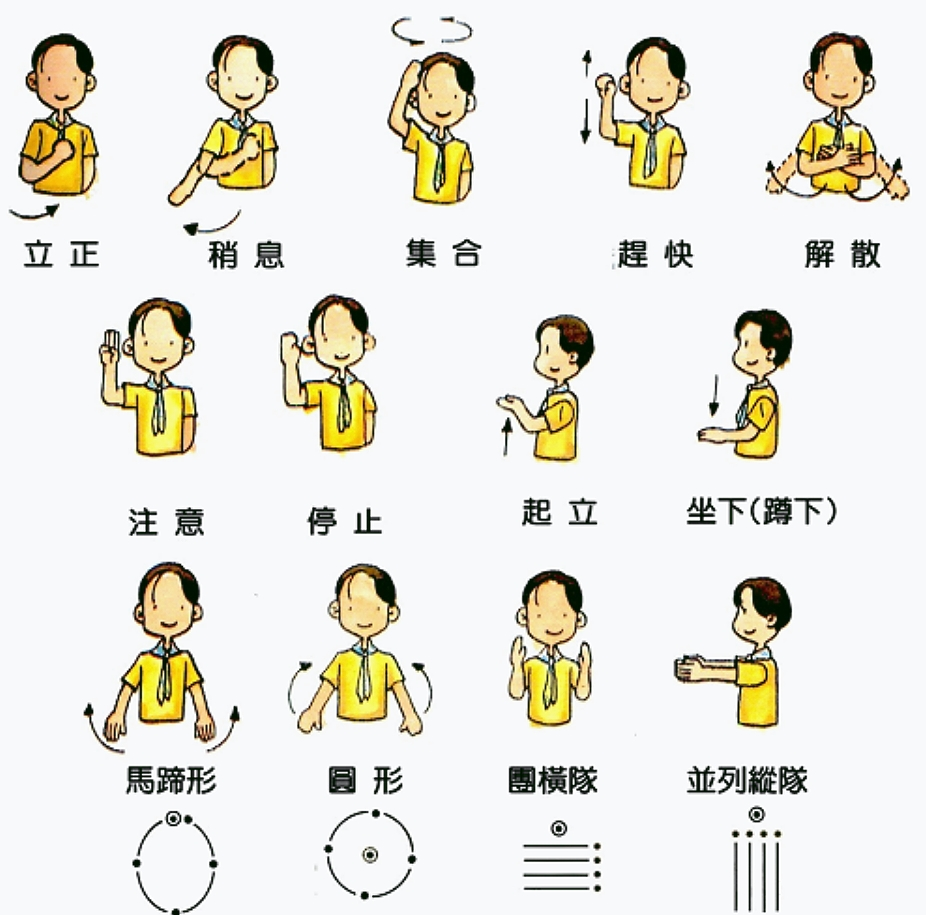 立正 稍息 集合 趕快 解散

注意 停止 起立 坐下(蹲下)

馬蹄形 圓形 團橫隊 並列縱隊