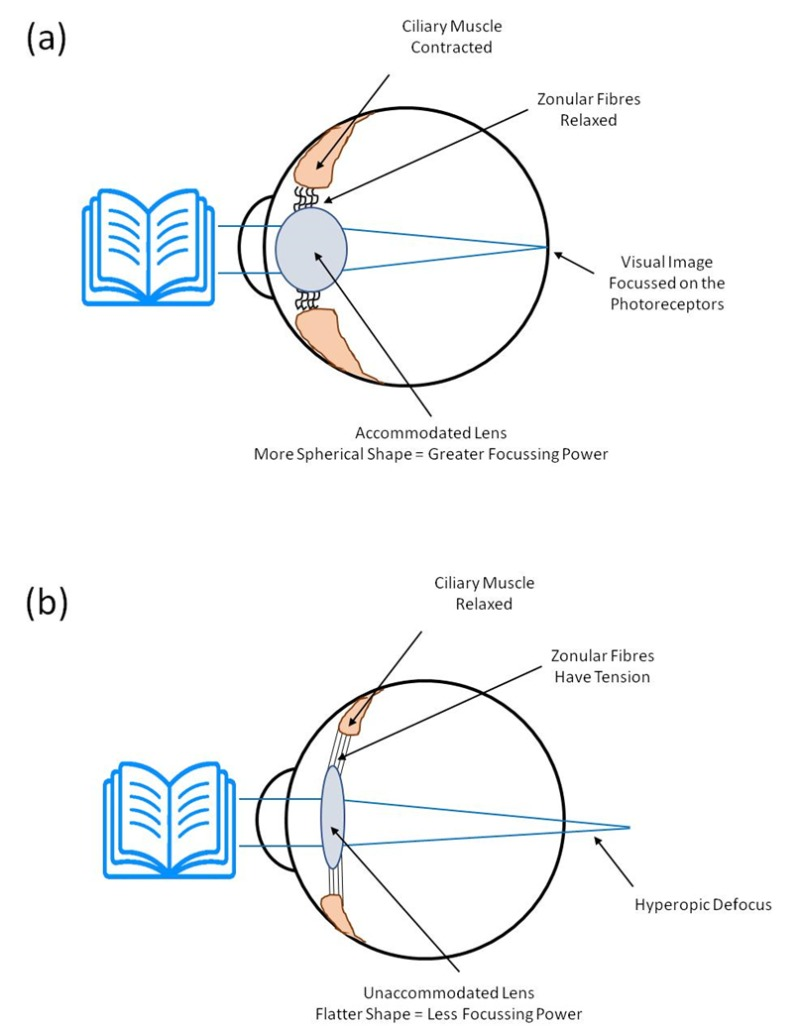 (a)

Ciliary Muscle Contracted

Zonular Fibres Relaxed

Visual Image Focussed on the Photoreceptors

Accommodated Lens
More Spherical Shape = Greater Focussing Power

(b)

Ciliary Muscle Relaxed

Zonular Fibres Have Tension

Hyperopic Defocus

Unaccommodated Lens
Flatter Shape = Less Focussing Power