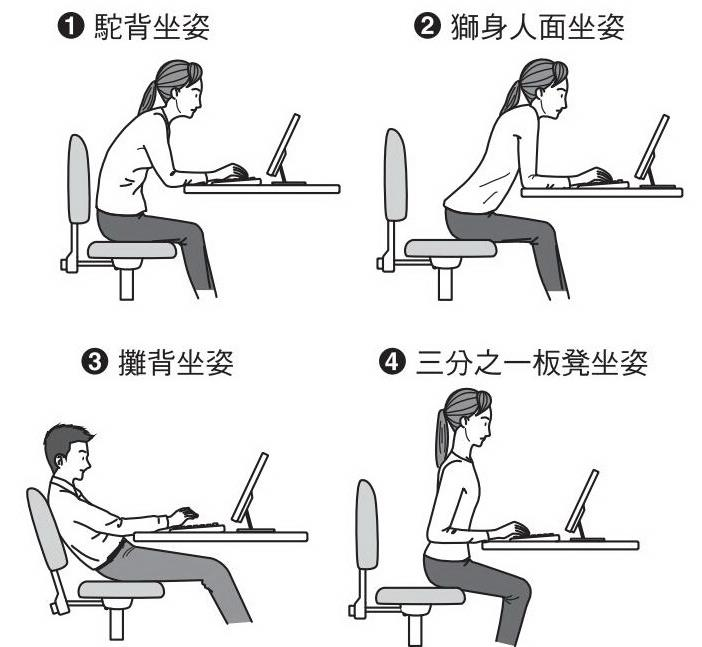 ❶ 駝背坐姿

❷ 獅身人面坐姿

❸ 攤背坐姿

❹ 三分之一板凳坐姿