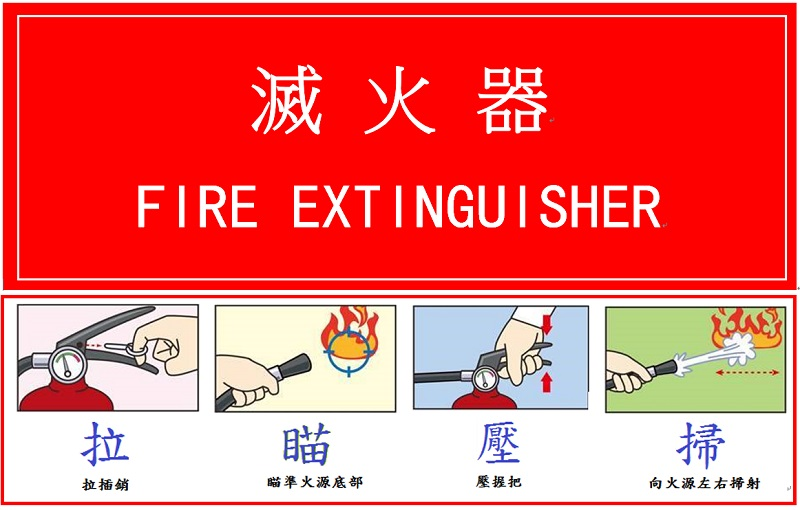 滅火器

FIRE EXTINGUISHER

拉
拉插銷

瞄
瞄準火源底部

壓
壓握把

掃
向火源左右掃射