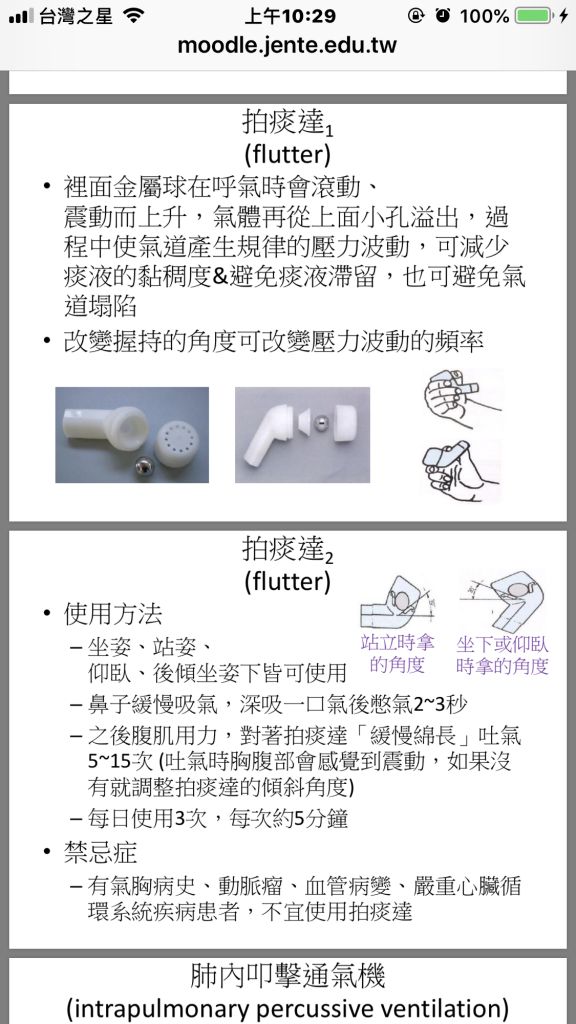 台灣之星 上午10:29 100%
moodle.jente.edu.tw

拍痰達$_1$
(flutter)

• 裡面金屬球在呼氣時會滾動、震動而上升，氣體再從上面小孔溢出，過程中使氣道產生規律的壓力波動，可減少痰液的黏稠度&避免痰液滯留，也可避免氣道塌陷
• 改變握持的角度可改變壓力波動的頻率

拍痰達$_2$
(flutter)

• 使用方法
– 坐姿、站姿、仰臥、後傾坐姿下皆可使用
站立時拿的角度
坐下或仰臥時拿的角度
– 鼻子緩慢吸氣，深吸一口氣後憋氣2~3秒
– 之後腹肌用力，對著拍痰達「緩慢綿長」吐氣5~15次 (吐氣時胸腹部會感覺到震動，如果沒有就調整拍痰達的傾斜角度)
– 每日使用3次，每次約5分鐘
• 禁忌症
– 有氣胸病史、動脈瘤、血管病變、嚴重心臟循環系統疾病患者，不宜使用拍痰達

肺內叩擊通氣機
(intrapulmonary percussive ventilation)