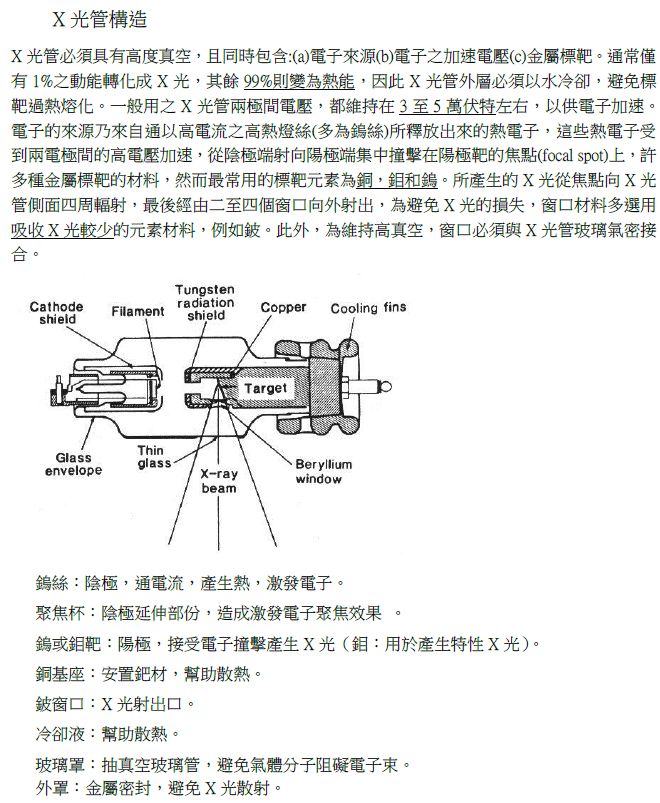 X 光管構造

X 光管必須具有高度真空，且同時包含:(a)電子來源(b)電子之加速電壓(c)金屬標靶。通常僅有 1%之動能轉化成 X 光，其餘 99%則變為熱能，因此 X 光管外層必須以水冷卻，避免標靶過熱熔化。一般用之 X 光管兩極間電壓，都維持在 3 至 5 萬伏特左右，以供電子加速。電子的來源乃來自通以高電流之高熱燈絲(多為鎢絲)所釋放出來的熱電子，這些熱電子受到兩電極間的高電壓加速，從陰極端射向陽極端集中撞擊在陽極靶的焦點(focal spot)上，許多種金屬標靶的材料，然而最常用的標靶元素為銅，鉬和鎢。所產生的 X 光從焦點向 X 光管側面四周輻射，最後經由二至四個窗口向外射出，為避免 X 光的損失，窗口材料多選用吸收 X 光較少的元素材料，例如鈹。此外，為維持高真空，窗口必須與 X 光管玻璃氣密接合。

Cathode shield
Filament
Tungsten radiation shield
Copper
Cooling fins
Target
Glass envelope
Thin glass
X-ray beam
Beryllium window

鎢絲：陰極，通電流，產生熱，激發電子。

聚焦杯：陰極延伸部份，造成激發電子聚焦效果 。

鎢或鉬靶：陽極，接受電子撞擊產生 X 光（鉬：用於產生特性 X 光）。

銅基座：安置鈀材，幫助散熱。

鈹窗口：X 光射出口。

冷卻液：幫助散熱。

玻璃罩：抽真空玻璃管，避免氣體分子阻礙電子束。
外罩：金屬密封，避免 X 光散射。