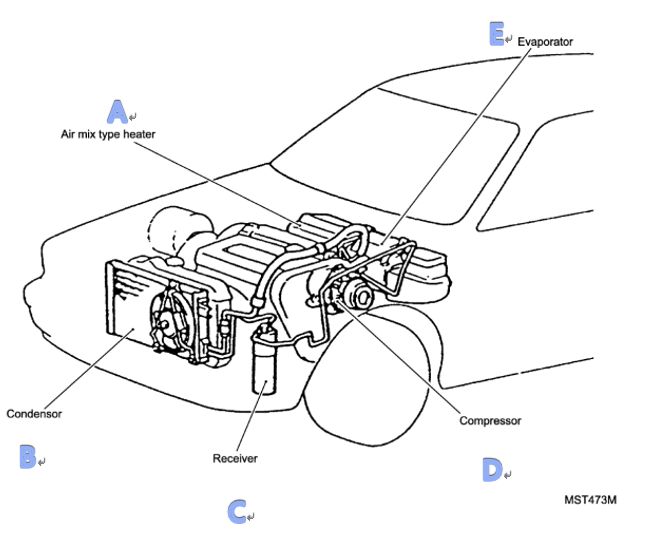 E
Evaporator

A
Air mix type heater

Condensor

B

Receiver

C

Compressor

D

MST473M