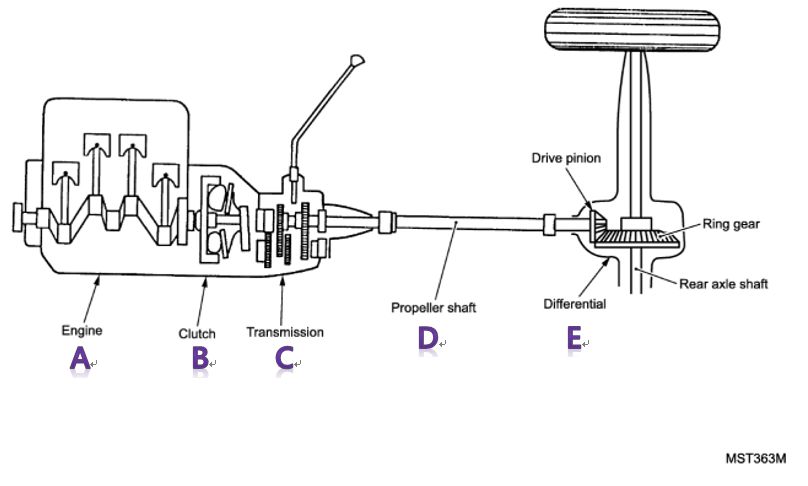 Drive pinion

Ring gear

Rear axle shaft

Differential

Propeller shaft

Engine

Clutch

Transmission

A

B

C

D

E

MST363M