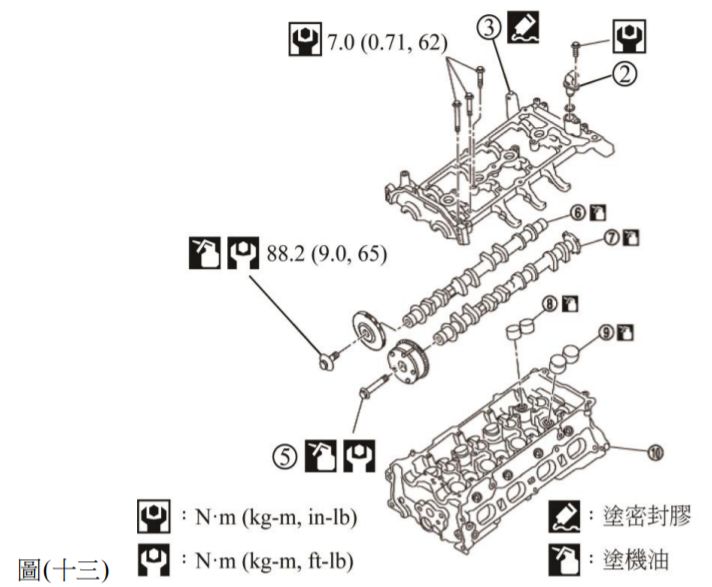 7.0 (0.71, 62)

③

②

⑥

⑦

88.2 (9.0, 65)

⑧

⑨

⑤

⑩

：N·m (kg-m, in-lb)

：N·m (kg-m, ft-lb)

：塗密封膠

：塗機油

圖(十三)