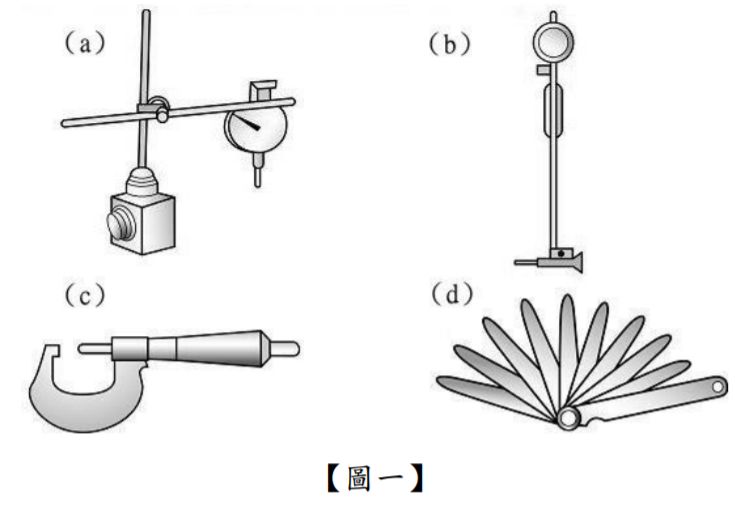 (a)

(b)

(c)

(d)

【圖一】