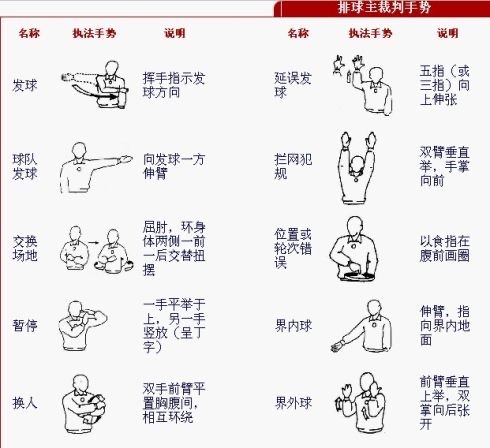 排球主裁判手势

| 名称 | 执法手势 | 说明 |
|---|---|---|
| 发球 | | 挥手指示发球方向 |
| 球队发球 | | 向发球一方伸臂 |
| 交换场地 | | 屈肘，环身体两侧一前一后交替扭摆 |
| 暂停 | | 一手平举于上，另一手竖放（呈丁字） |
| 换人 | | 双手前臂平置胸腹间，相互环绕 |

| 名称 | 执法手势 | 说明 |
|---|---|---|
| 延误发球 | | 五指（或三指）向上伸张 |
| 拦网犯规 | | 双臂垂直举，手掌向前 |
| 位置或轮次错误 | | 以食指在腹前画圈 |
| 界内球 | | 伸臂，指向界内地面 |
| 界外球 | | 前臂垂直上举，双掌向后张开 |