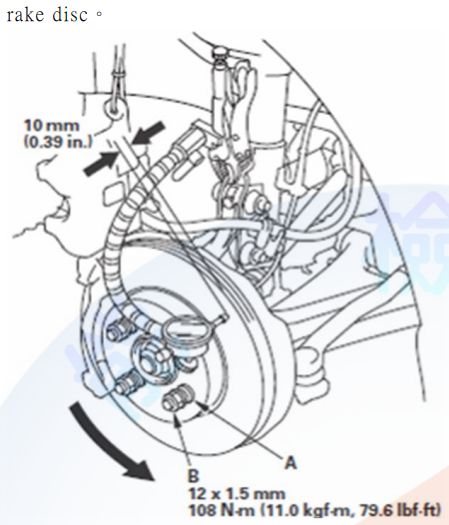 rake disc。

10 mm
(0.39 in.)

A

B
12 x 1.5 mm
108 N·m (11.0 kgf·m, 79.6 lbf·ft)