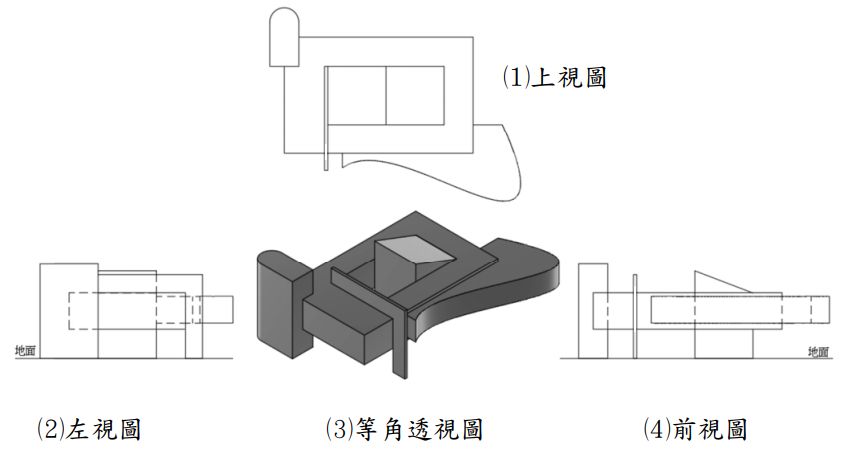 (1)上視圖

地面

地面

(2)左視圖

(3)等角透視圖

(4)前視圖