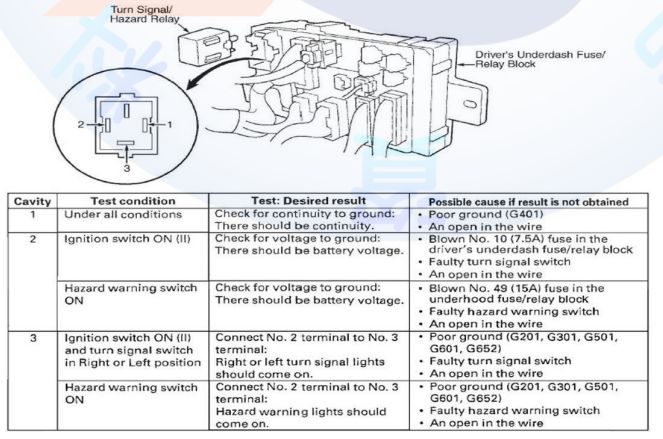 Turn Signal/
Hazard Relay

Driver's Underdash Fuse/
Relay Block

2
1
3

| Cavity | Test condition | Test: Desired result | Possible cause if result is not obtained |
|---|---|---|---|
| 1 | Under all conditions | Check for continuity to ground: There should be continuity. | • Poor ground (G401) • An open in the wire |
| 2 | Ignition switch ON (II) | Check for voltage to ground: There should be battery voltage. | • Blown No. 10 (7.5A) fuse in the driver's underdash fuse/relay block • Faulty turn signal switch • An open in the wire |
| | Hazard warning switch ON | Check for voltage to ground: There should be battery voltage. | • Blown No. 49 (15A) fuse in the underhood fuse/relay block • Faulty hazard warning switch • An open in the wire |
| 3 | Ignition switch ON (II) and turn signal switch in Right or Left position | Connect No. 2 terminal to No. 3 terminal: Right or left turn signal lights should come on. | • Poor ground (G201, G301, G501, G601, G652) • Faulty turn signal switch • An open in the wire |
| | Hazard warning switch ON | Connect No. 2 terminal to No. 3 terminal: Hazard warning lights should come on. | • Poor ground (G201, G301, G501, G601, G652) • Faulty hazard warning switch • An open in the wire |