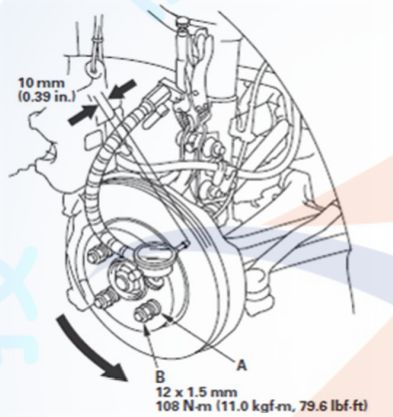 10 mm
(0.39 in.)

A

B
12 x 1.5 mm
108 N·m (11.0 kgf·m, 79.6 lbf·ft)