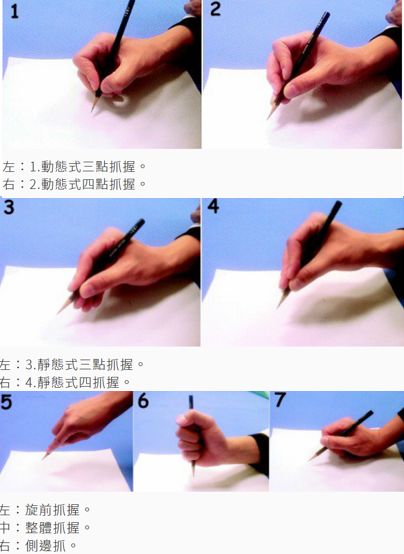 1

2

左：1.動態式三點抓握。
右：2.動態式四點抓握。

3

4

左：3.靜態式三點抓握。
右：4.靜態式四抓握。

5

6

7

左：旋前抓握。
中：整體抓握。
右：側邊抓。