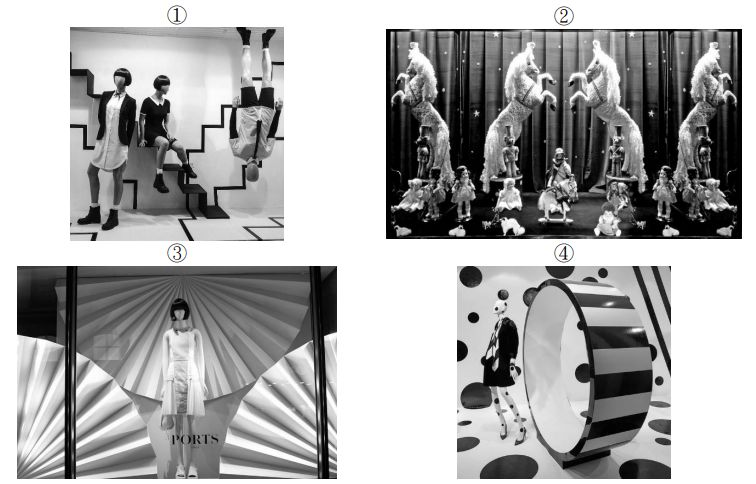 ①

②

③

PORTS

④