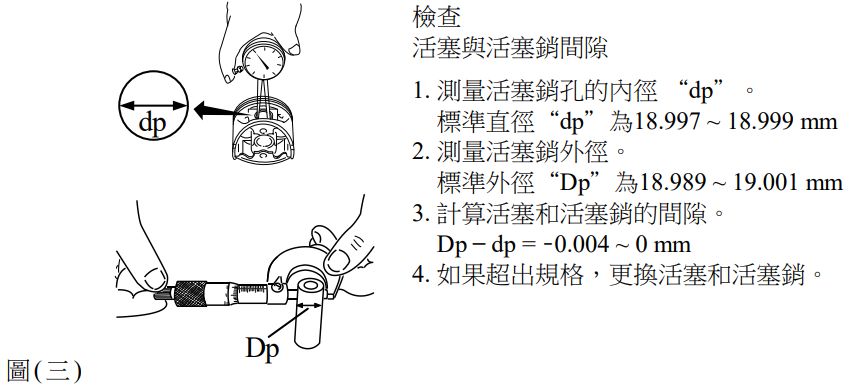 dp

Dp

圖(三)

檢查
活塞與活塞銷間隙

1. 測量活塞銷孔的內徑 “dp” 。
標準直徑“dp”為18.997 ~ 18.999 mm
2. 測量活塞銷外徑。
標準外徑“Dp”為18.989 ~ 19.001 mm
3. 計算活塞和活塞銷的間隙。
Dp − dp = -0.004 ~ 0 mm
4. 如果超出規格，更換活塞和活塞銷。