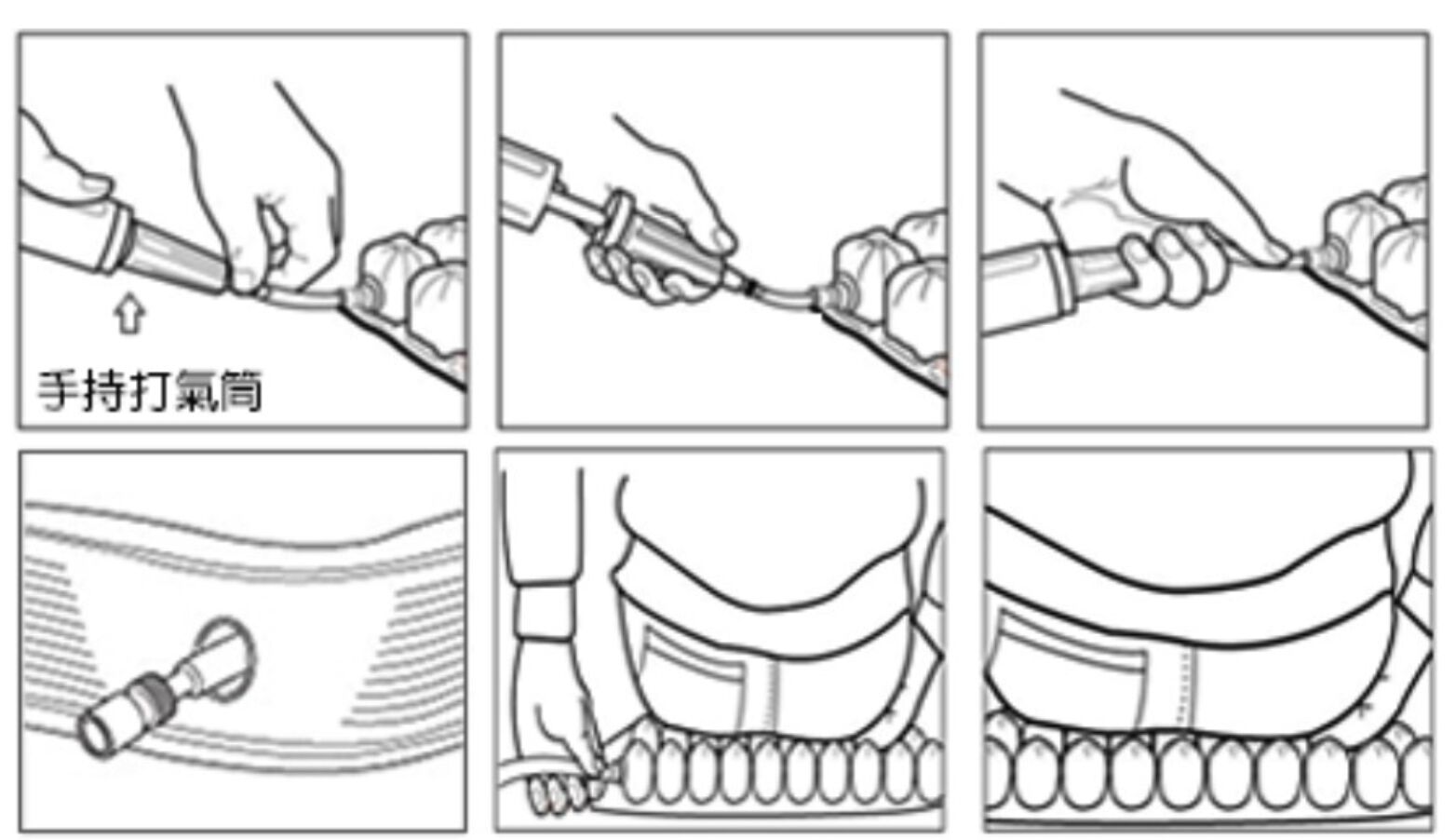 手持打氣筒