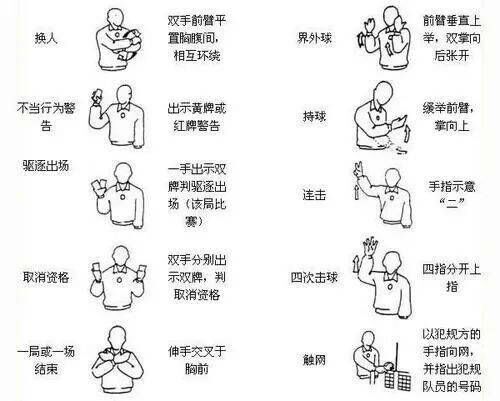 换人

双手前臂平置胸腹间，相互环绕

不当行为警告

出示黄牌或红牌警告

驱逐出场

一手出示双牌判驱逐出场（该局比赛）

取消资格

双手分别出示双牌，判取消资格

一局或一场结束

伸手交叉于胸前

界外球

前臂垂直上举，双掌向后张开

持球

缓举前臂，掌向上

连击

手指示意“二”

四次击球

四指分开上指

触网

以犯规方的手指向网，并指出犯规队员的号码