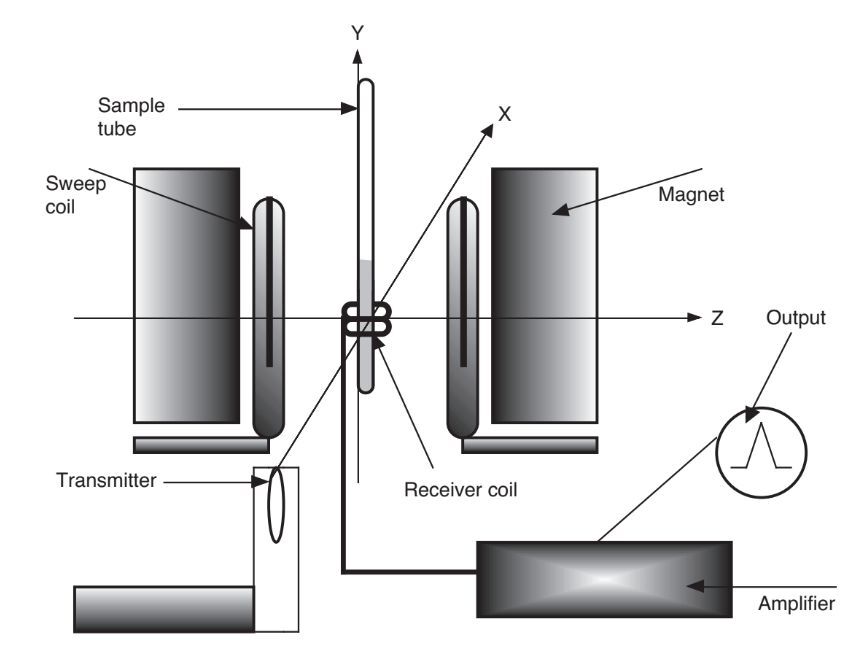 Y
Sample tube
X
Sweep coil
Magnet
Z
Output
Transmitter
Receiver coil
Amplifier