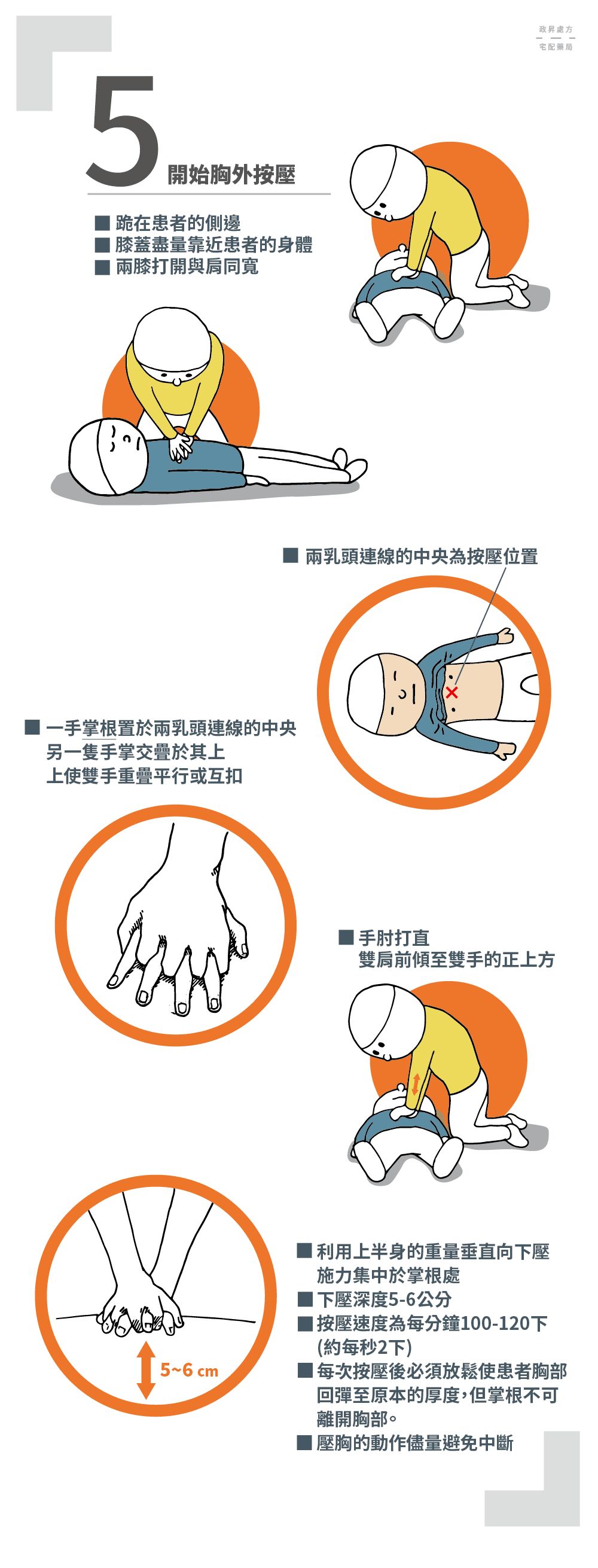 政昇處方
宅配藥局

5 開始胸外按壓

■ 跪在患者的側邊
■ 膝蓋盡量靠近患者的身體
■ 兩膝打開與肩同寬

■ 兩乳頭連線的中央為按壓位置

■ 一手掌根置於兩乳頭連線的中央
另一隻手掌交疊於其上
上使雙手重疊平行或互扣

■ 手肘打直
雙肩前傾至雙手的正上方

5~6 cm

■ 利用上半身的重量垂直向下壓
施力集中於掌根處
■ 下壓深度5-6公分
■ 按壓速度為每分鐘100-120下
(約每秒2下)
■ 每次按壓後必須放鬆使患者胸部
回彈至原本的厚度,但掌根不可
離開胸部。
■ 壓胸的動作儘量避免中斷