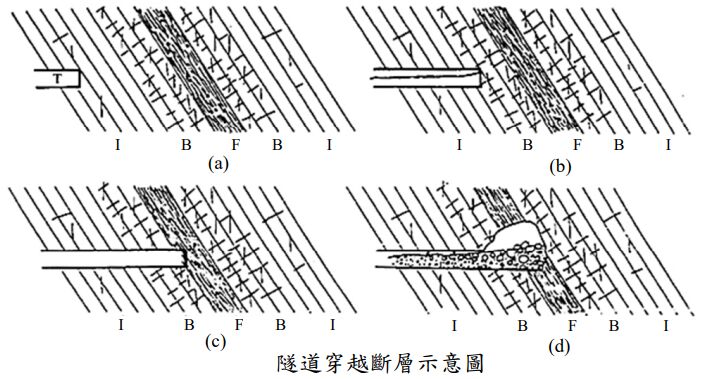 T

I B F B I
(a)

I B F B I
(b)

I B F B I
(c)

I B F B I
(d)

隧道穿越斷層示意圖