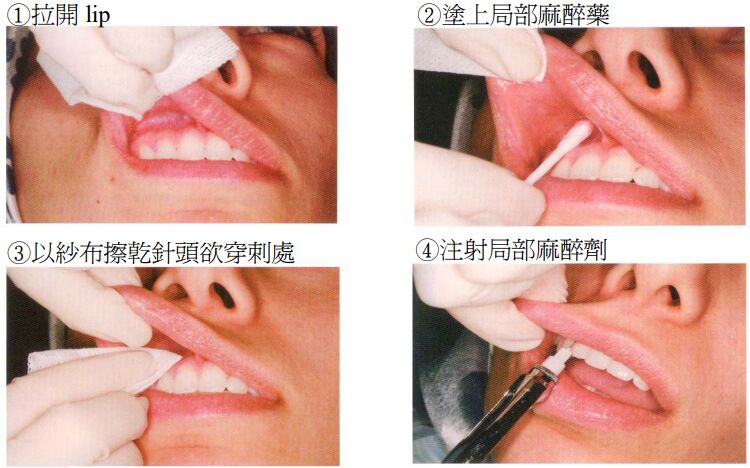 ①拉開 lip

②塗上局部麻醉藥

③以紗布擦乾針頭欲穿刺處

④注射局部麻醉劑