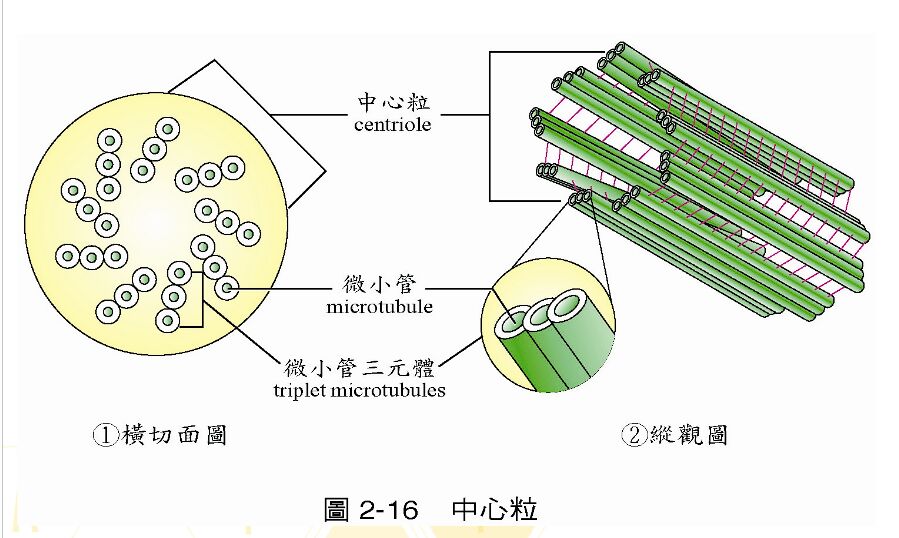 中心粒
centriole

微小管
microtubule

微小管三元體
triplet microtubules

①橫切面圖

②縱觀圖

圖 2-16 中心粒