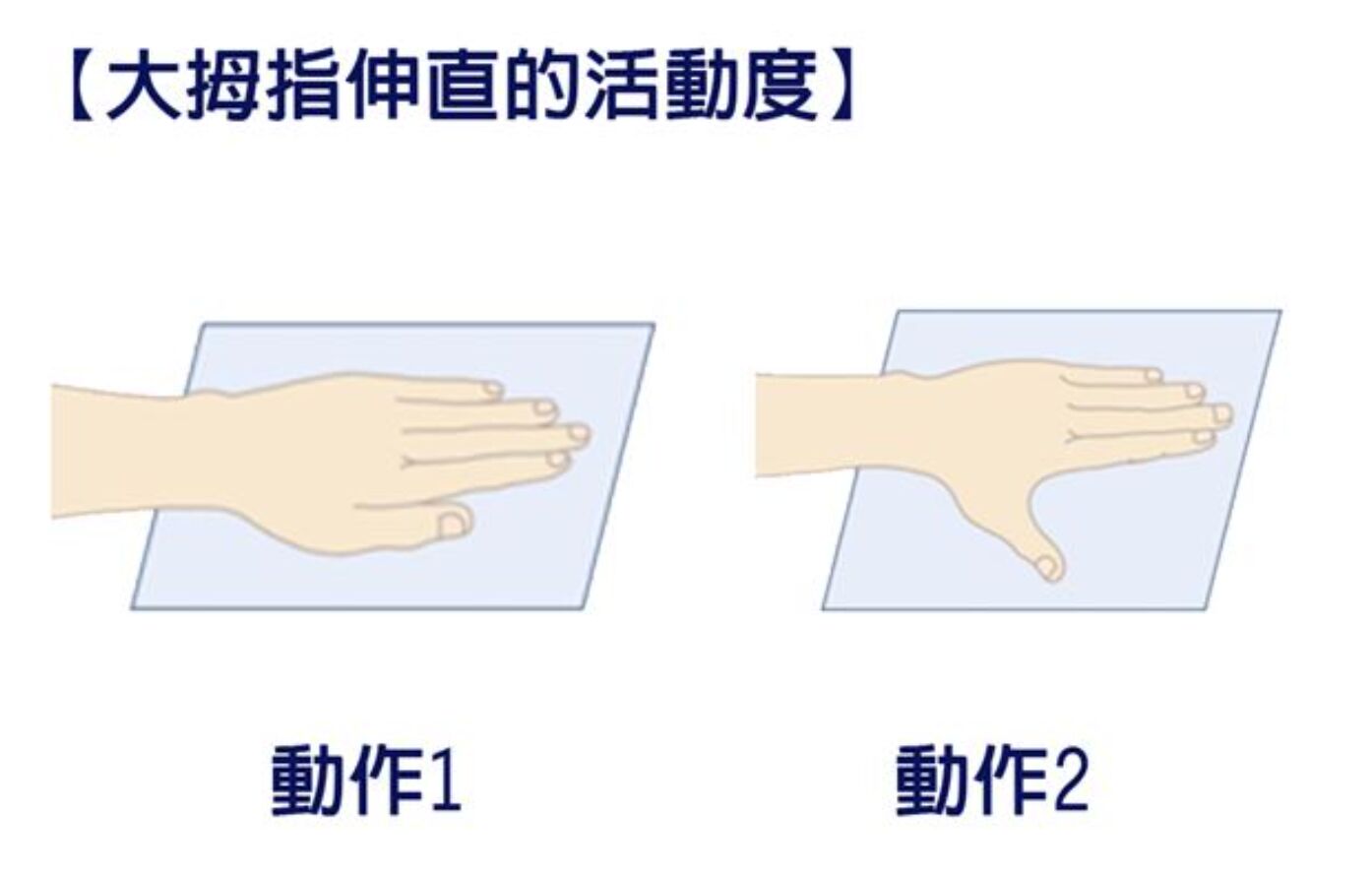 【大拇指伸直的活動度】

動作1

動作2