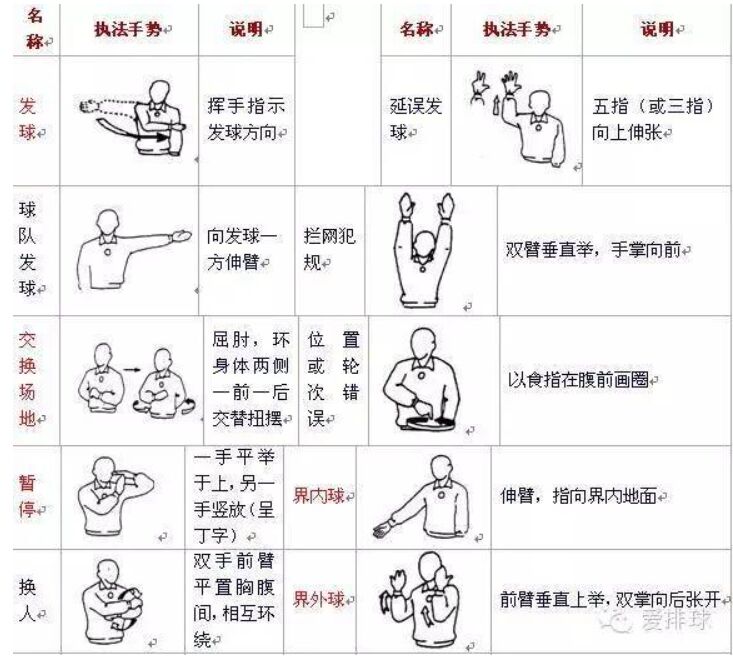 | 名称 | 执法手势 | 说明 | 名称 | 执法手势 | 说明 |
|---|---|---|---|---|---|
| 发球 | | 挥手指示发球方向 | 延误发球 | | 五指（或三指）向上伸张 |
| 球队发球 | | 向发球一方伸臂 | 拦网犯规 | | 双臂垂直举，手掌向前 |
| 交换场地 | | 屈肘，环身体两侧一前一后交替扭摆 | 位置或轮次错误 | | 以食指在腹前画圈 |
| 暂停 | | 一手平举于上，另一手竖放（呈丁字） | 界内球 | | 伸臂，指向界内地面 |
| 换人 | | 双手前臂平置胸腹间，相互环绕 | 界外球 | | 前臂垂直上举，双掌向后张开 |

爱排球