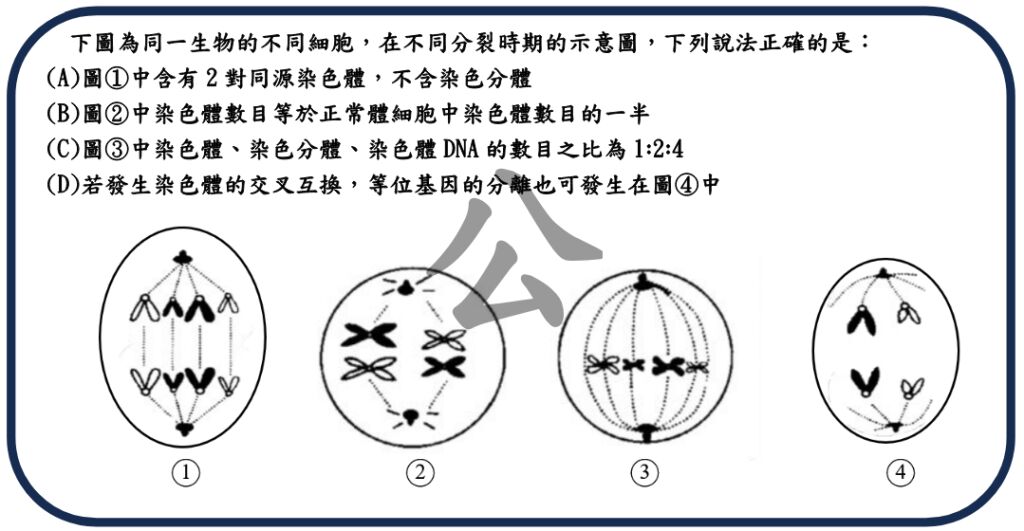 下圖為同一生物的不同細胞，在不同分裂時期的示意圖，下列說法正確的是：
(A)圖①中含有 2 對同源染色體，不含染色分體
(B)圖②中染色體數目等於正常體細胞中染色體數目的一半
(C)圖③中染色體、染色分體、染色體 DNA 的數目之比為 1:2:4
(D)若發生染色體的交叉互換，等位基因的分離也可發生在圖④中

公

①

②

③

④