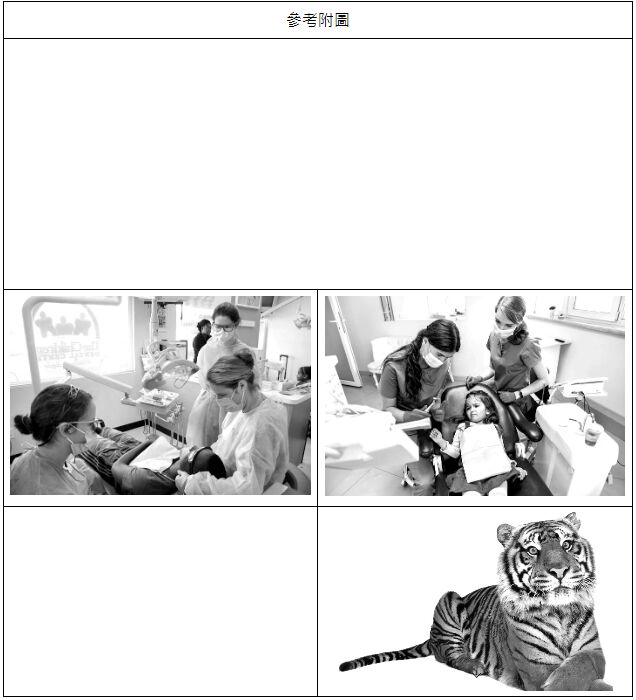 參考附圖