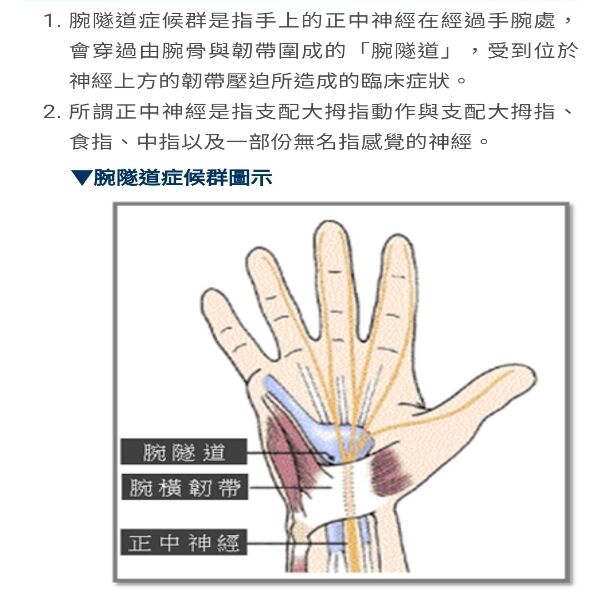 1. 腕隧道症候群是指手上的正中神經在經過手腕處，會穿過由腕骨與韌帶圍成的「腕隧道」，受到位於神經上方的韌帶壓迫所造成的臨床症狀。
2. 所謂正中神經是指支配大拇指動作與支配大拇指、食指、中指以及一部份無名指感覺的神經。

▼腕隧道症候群圖示

腕隧道
腕橫韌帶
正中神經