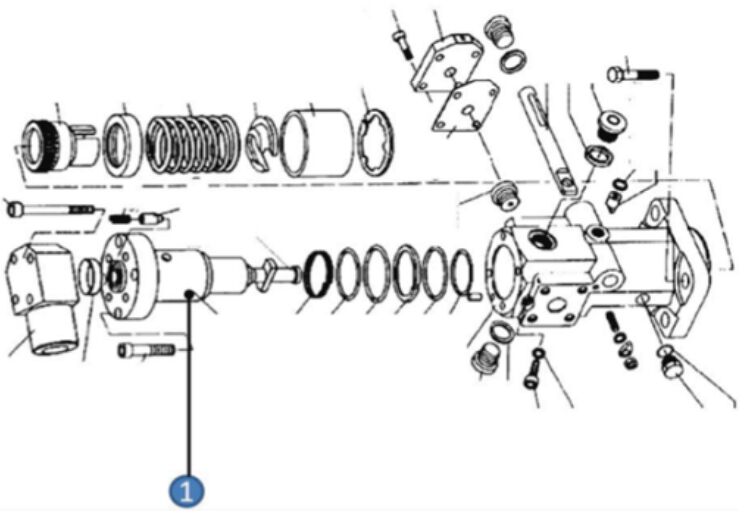 1