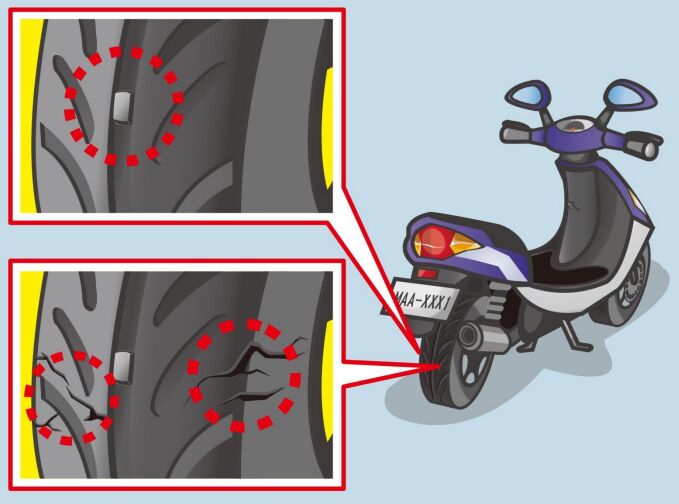 MAA-XXX1