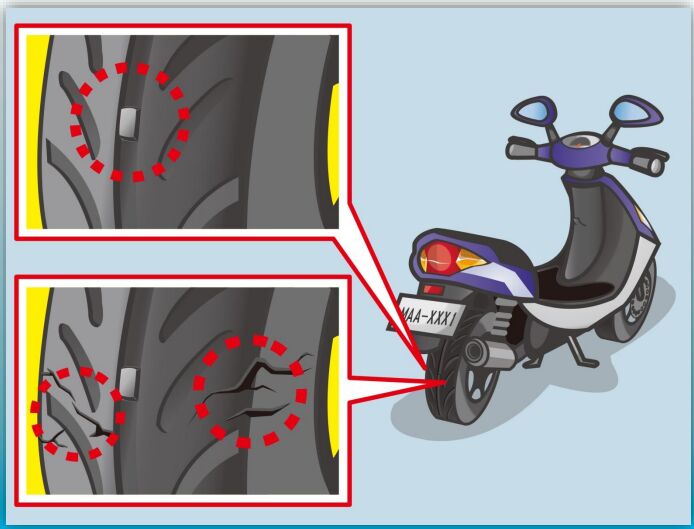 MAA-XXX1