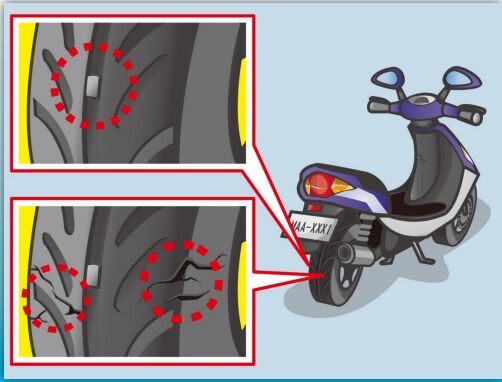 MAA-XXX1