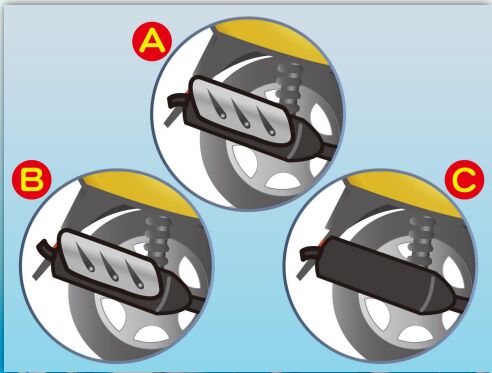 A

B

C