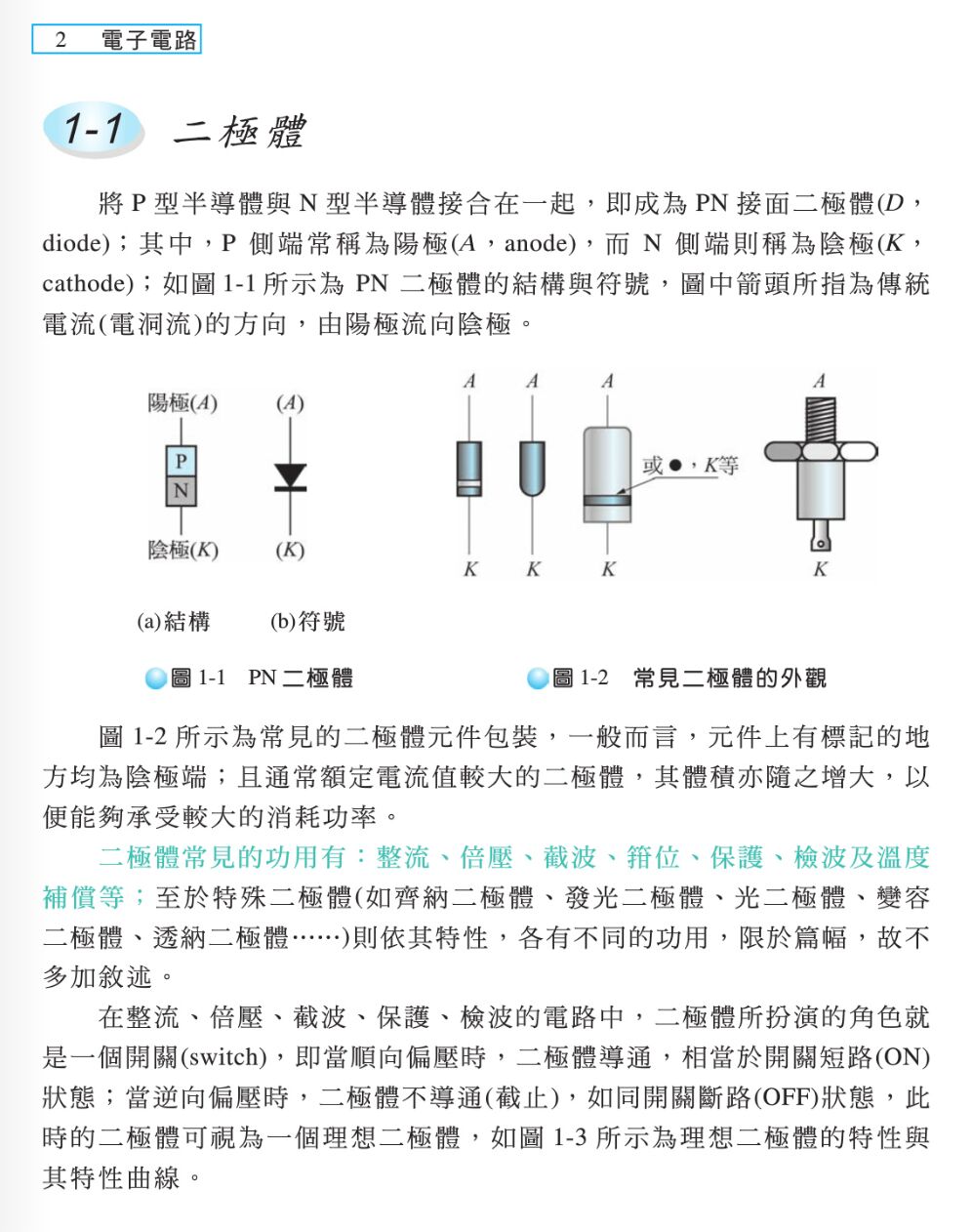 2 電子電路

1-1 二極體

將 P 型半導體與 N 型半導體接合在一起，即成為 PN 接面二極體($D$，diode)；其中，P 側端常稱為陽極($A$，anode)，而 N 側端則稱為陰極($K$，cathode)；如圖 1-1 所示為 PN 二極體的結構與符號，圖中箭頭所指為傳統電流(電洞流)的方向，由陽極流向陰極。

陽極($A$)
P
N
陰極($K$)
($A$)
($K$)
(a)結構
(b)符號

圖 1-1 PN 二極體

$A$ $A$ $A$ $A$
或●，$K$等
$K$ $K$ $K$ $K$

圖 1-2 常見二極體的外觀

圖 1-2 所示為常見的二極體元件包裝，一般而言，元件上有標記的地方均為陰極端；且通常額定電流值較大的二極體，其體積亦隨之增大，以便能夠承受較大的消耗功率。

二極體常見的功用有：整流、倍壓、截波、箝位、保護、檢波及溫度補償等；至於特殊二極體(如齊納二極體、發光二極體、光二極體、變容二極體、透納二極體……)則依其特性，各有不同的功用，限於篇幅，故不多加敘述。

在整流、倍壓、截波、保護、檢波的電路中，二極體所扮演的角色就是一個開關(switch)，即當順向偏壓時，二極體導通，相當於開關短路(ON)狀態；當逆向偏壓時，二極體不導通(截止)，如同開關斷路(OFF)狀態，此時的二極體可視為一個理想二極體，如圖 1-3 所示為理想二極體的特性與其特性曲線。