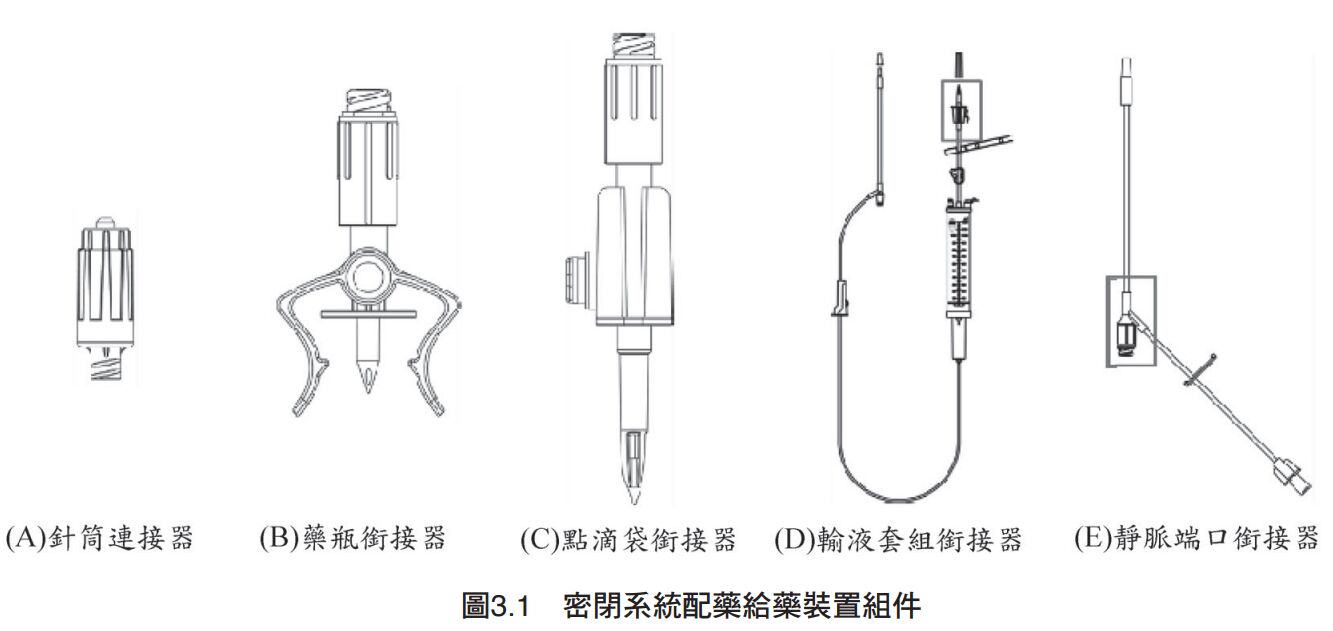 (A)針筒連接器 (B)藥瓶銜接器 (C)點滴袋銜接器 (D)輸液套組銜接器 (E)靜脈端口銜接器

圖3.1 密閉系統配藥給藥裝置組件