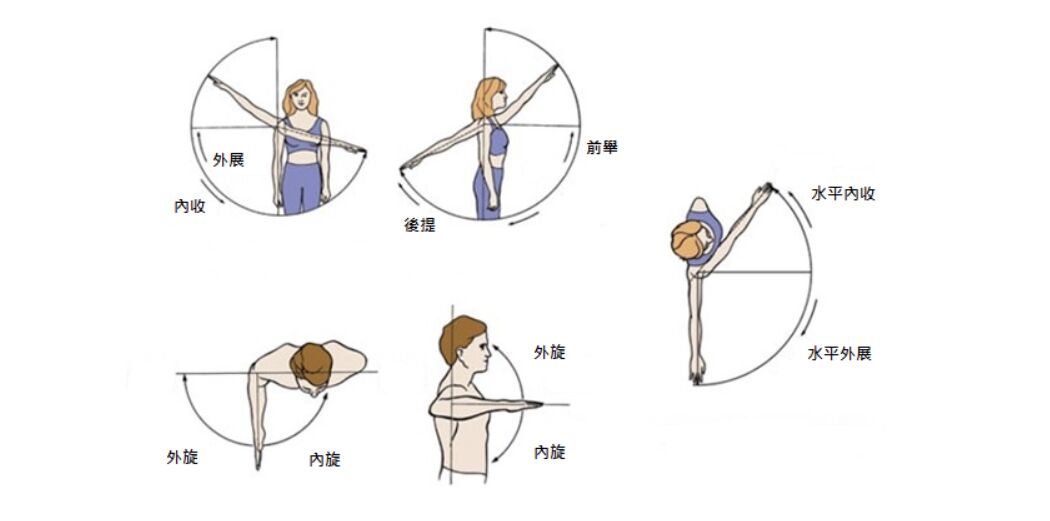 外展
內收
前舉
後提
水平內收
水平外展
外旋
內旋
外旋
內旋