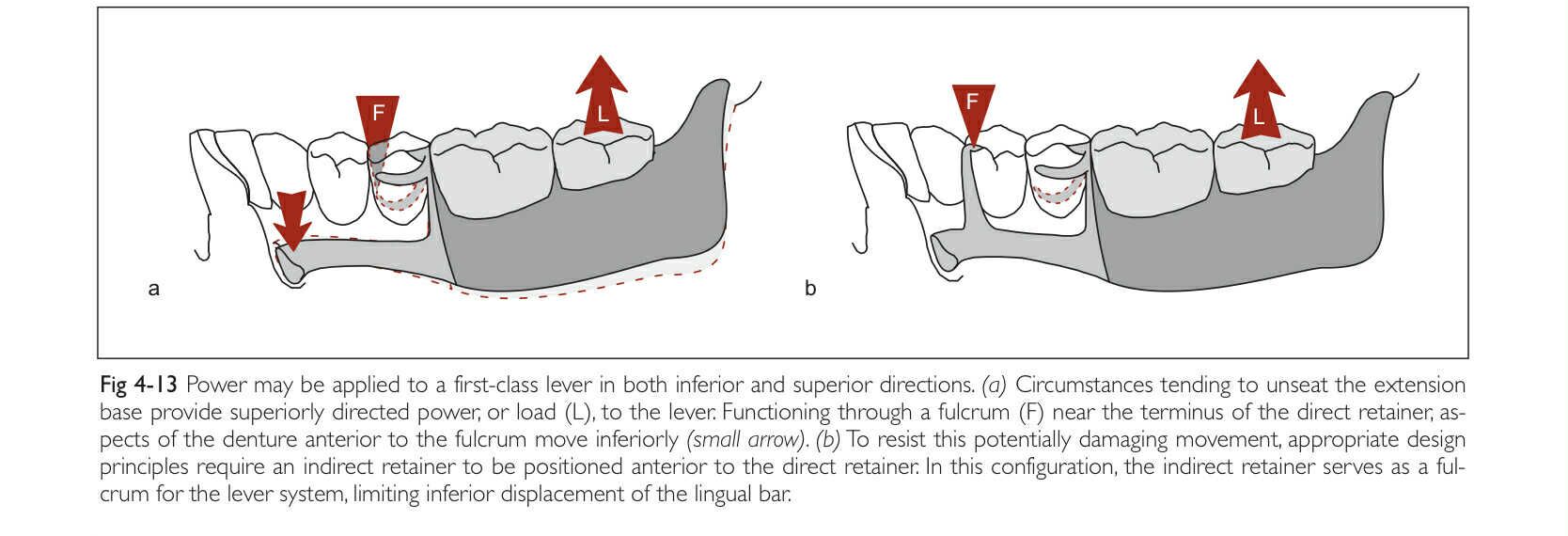 F

L

a

F

L

b

Fig 4-13 Power may be applied to a first-class lever in both inferior and superior directions. (a) Circumstances tending to unseat the extension base provide superiorly directed power, or load (L), to the lever. Functioning through a fulcrum (F) near the terminus of the direct retainer, aspects of the denture anterior to the fulcrum move inferiorly (small arrow). (b) To resist this potentially damaging movement, appropriate design principles require an indirect retainer to be positioned anterior to the direct retainer. In this configuration, the indirect retainer serves as a fulcrum for the lever system, limiting inferior displacement of the lingual bar.