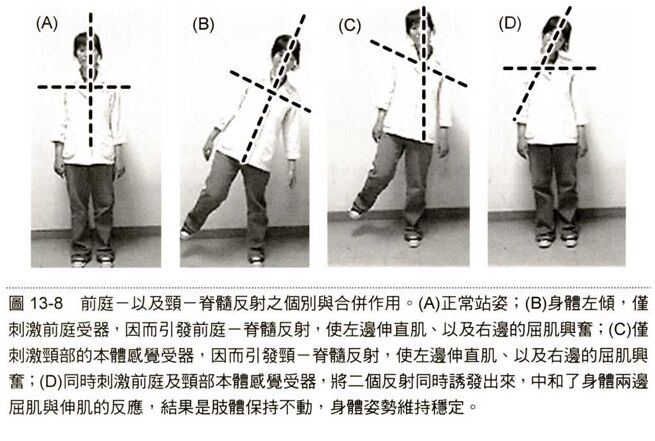 (A)

(B)

(C)

(D)

圖 13-8　前庭－以及頸－脊髓反射之個別與合併作用。(A)正常站姿；(B)身體左傾，僅刺激前庭受器，因而引發前庭－脊髓反射，使左邊伸直肌、以及右邊的屈肌興奮；(C)僅刺激頸部的本體感覺受器，因而引發頸－脊髓反射，使左邊伸直肌、以及右邊的屈肌興奮；(D)同時刺激前庭及頸部本體感覺受器，將二個反射同時誘發出來，中和了身體兩邊屈肌與伸肌的反應，結果是肢體保持不動，身體姿勢維持穩定。