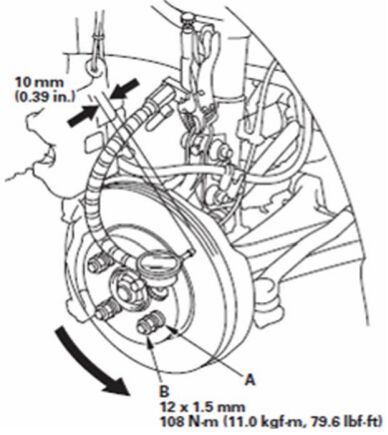 10 mm
(0.39 in.)

A

B
12 x 1.5 mm
108 N·m (11.0 kgf·m, 79.6 lbf·ft)