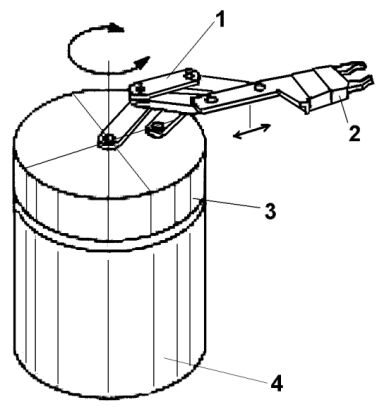 1
2
3
4