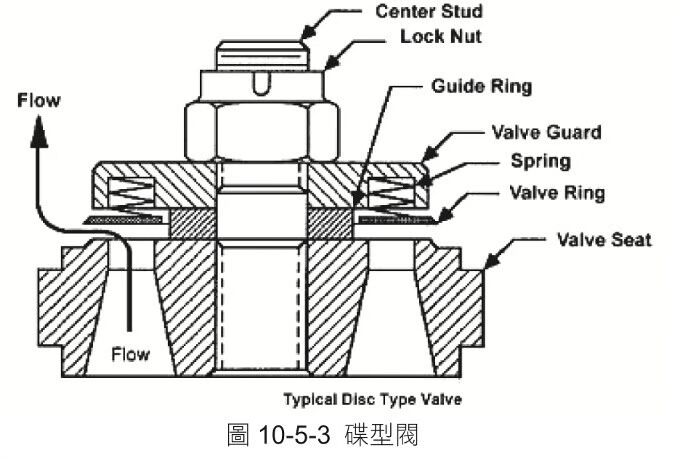 Center Stud
Lock Nut
Guide Ring
Flow
Valve Guard
Spring
Valve Ring
Valve Seat
Flow
Typical Disc Type Valve
圖 10-5-3 碟型閥