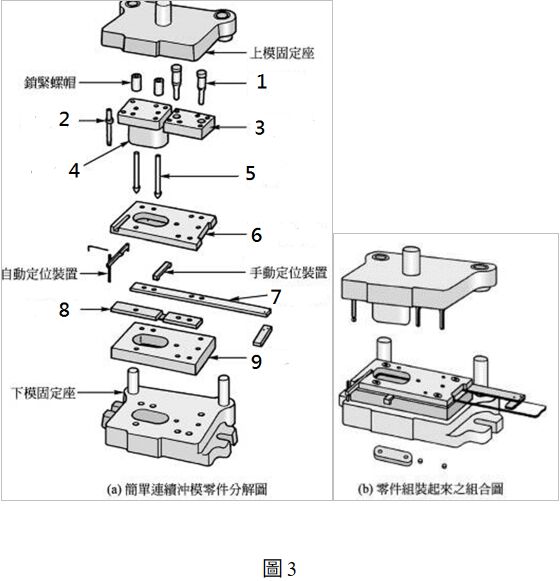 上模固定座

鎖緊螺帽

1

2

3

4

5

6

自動定位裝置

手動定位裝置

7

8

9

下模固定座

(a) 簡單連續沖模零件分解圖

(b) 零件組裝起來之組合圖

圖 3