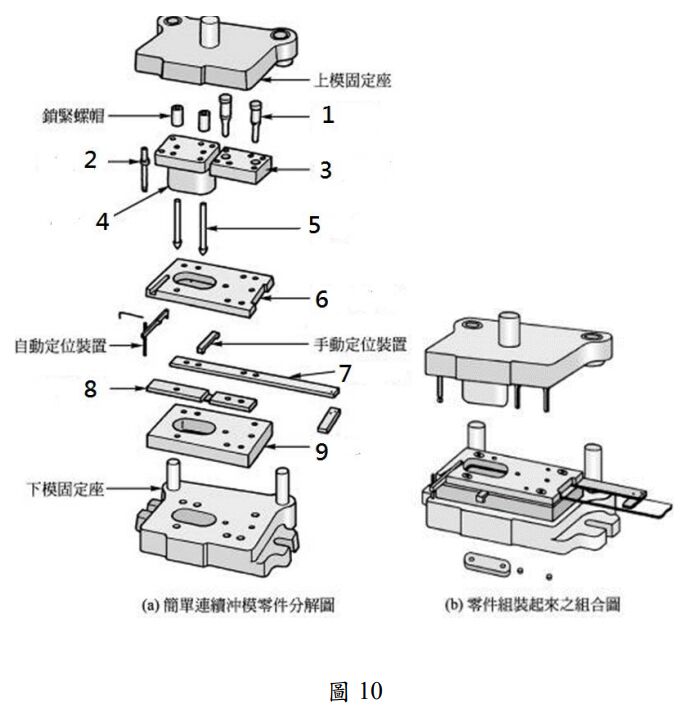 上模固定座
鎖緊螺帽
1
2
3
4
5
6
自動定位裝置
手動定位裝置
7
8
9
下模固定座
(a) 簡單連續沖模零件分解圖
(b) 零件組裝起來之組合圖
圖 10