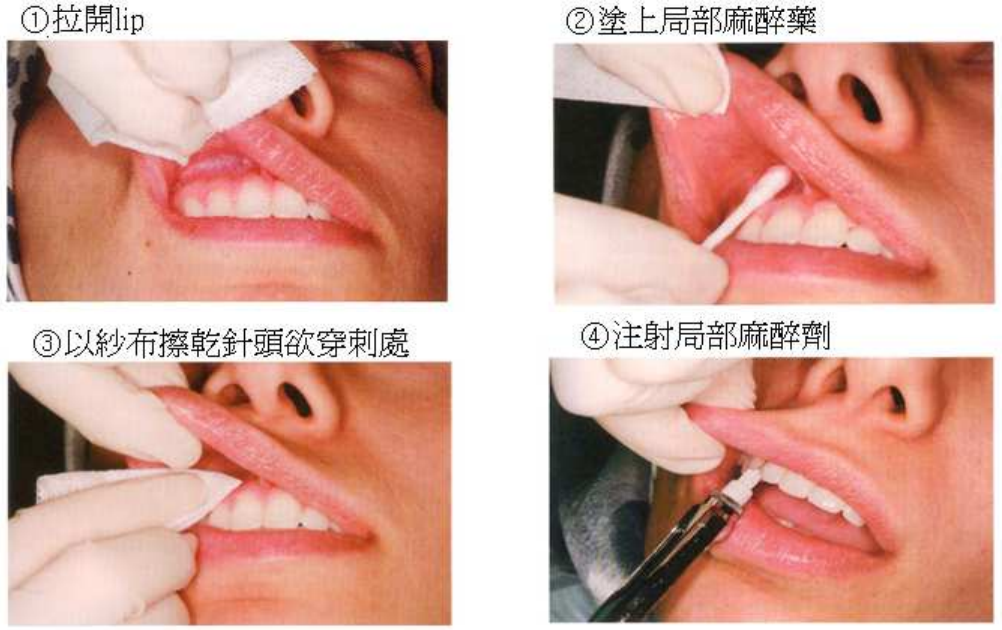 ①拉開lip

②塗上局部麻醉藥

③以紗布擦乾針頭欲穿刺處

④注射局部麻醉劑