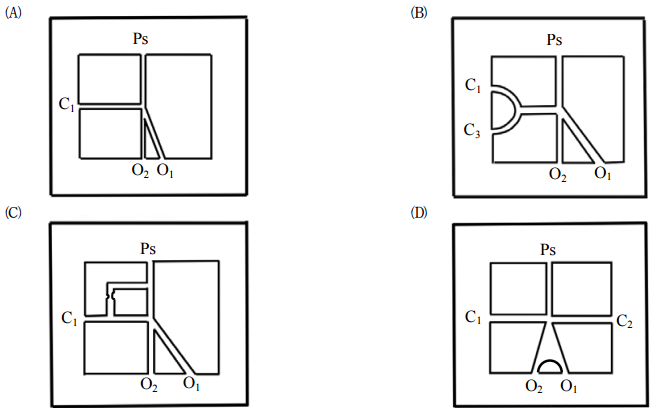 (A)

Ps

$C_1$

$O_2$ $O_1$

(B)

Ps

$C_1$

$C_3$

$O_2$ $O_1$

(C)

Ps

$C_1$

$O_2$ $O_1$

(D)

Ps

$C_1$ $C_2$

$O_2$ $O_1$